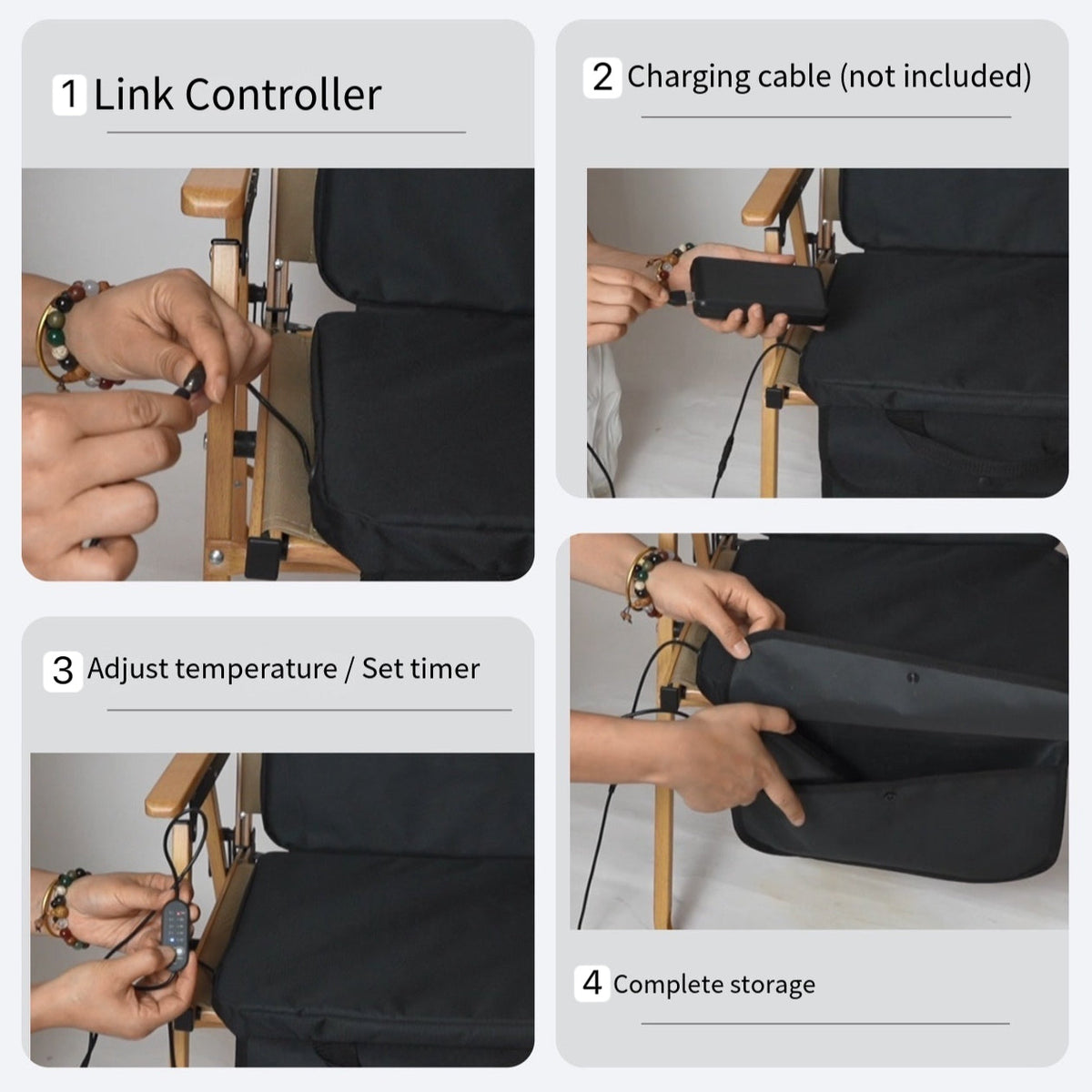 1 Link Controller

2 Charging cable (not included)

3 Adjust temperature / Set timer

4 Complete storage